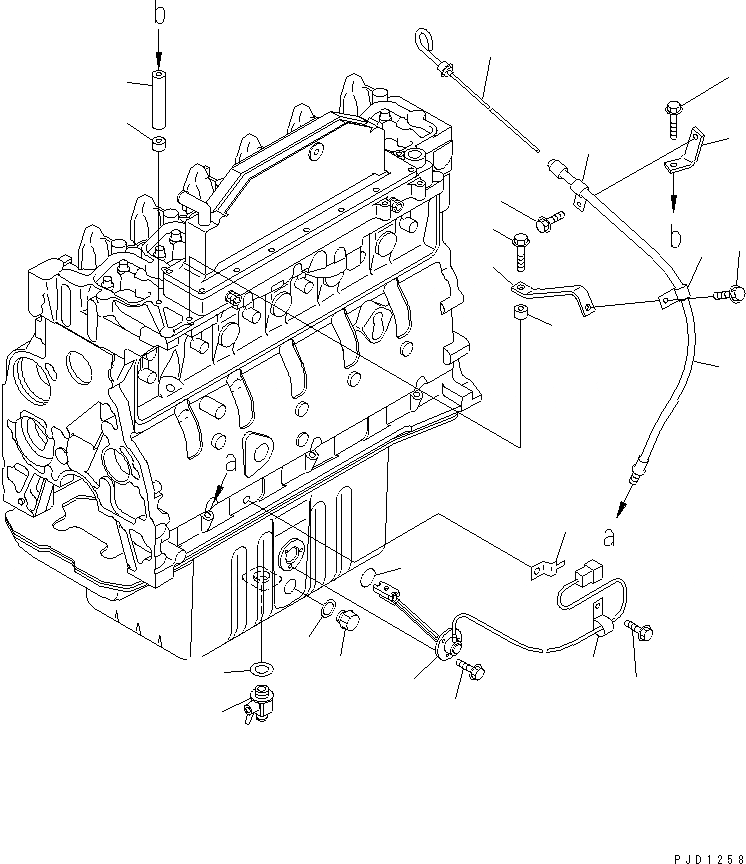 b
b
a
a
PJD1258