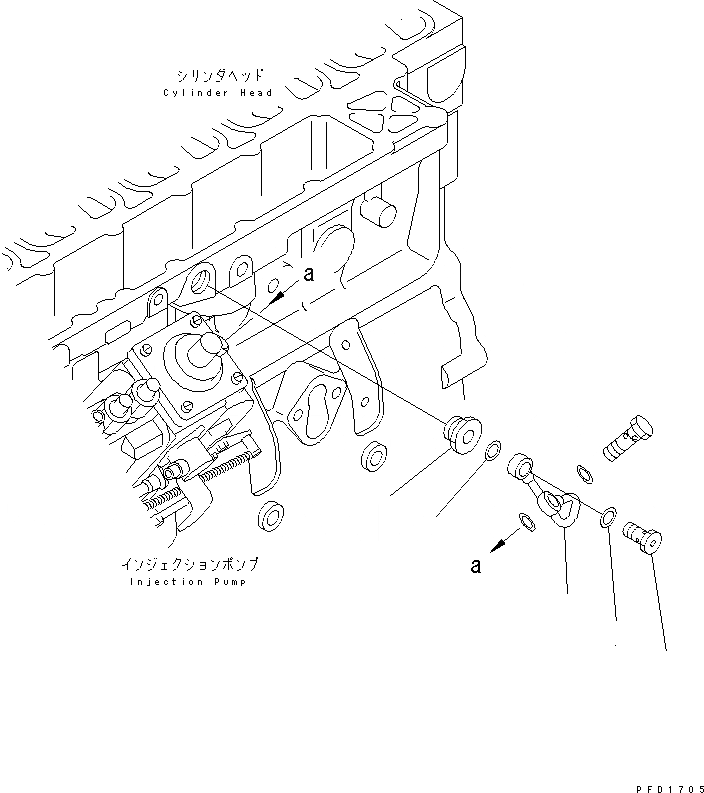 シリンダヘッド
Cylinder Head

a

インジェクションポンプ
Injection Pump

a

PFD1705