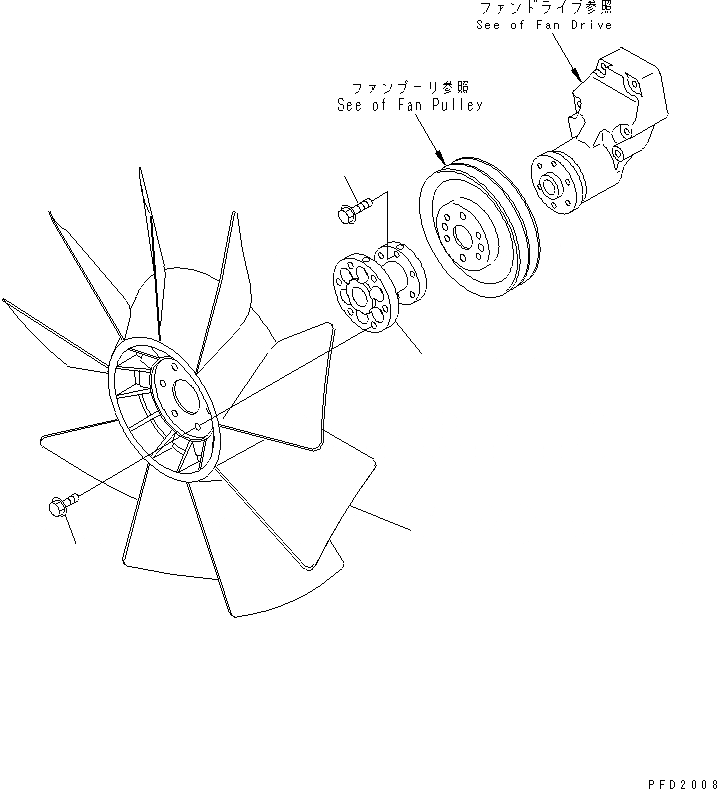 ファンドライブ参照
See of Fan Drive

ファンプーリ参照
See of Fan Pulley

PFD2008