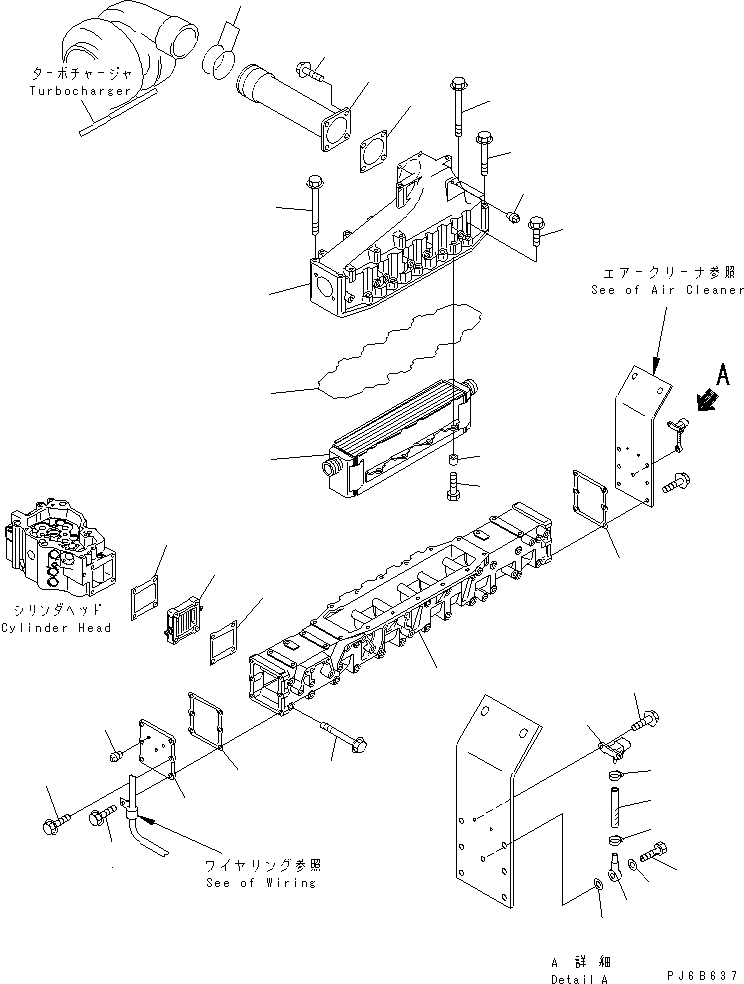 ターボチャージャ
Turbocharger

エアークリーナ参照
See of Air Cleaner

A

シリンダヘッド
Cylinder Head

ワイヤリング参照
See of Wiring

A 詳細
Detail A

PJ6B637