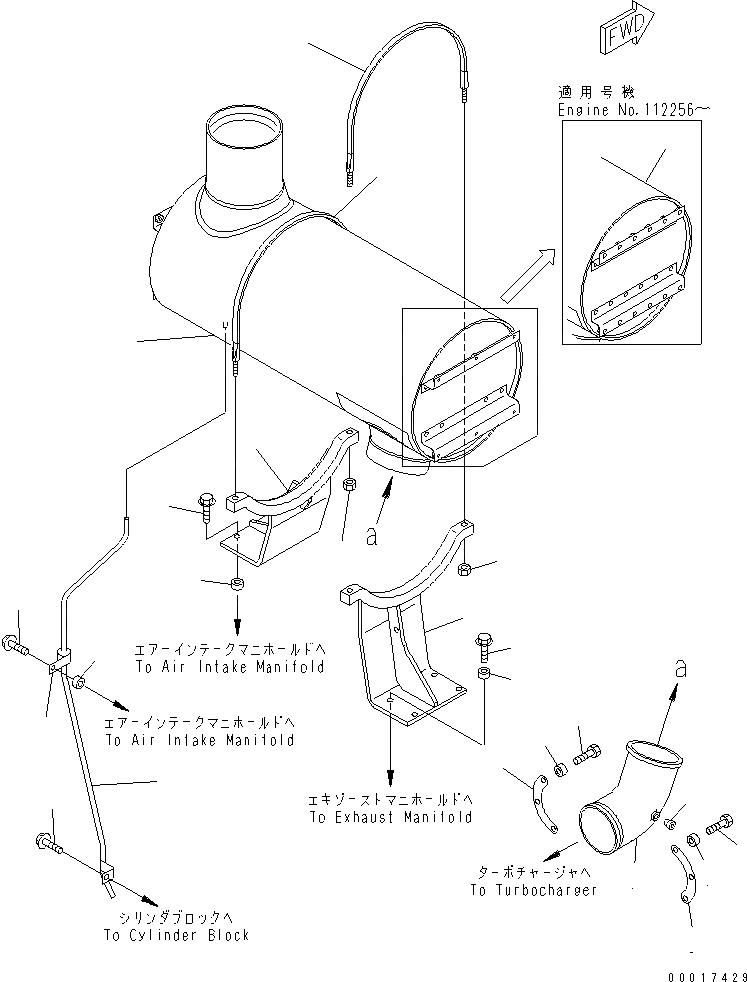 FWD

適用号機
Engine No.112256~

a

エアーインテークマニホールドへ
To Air Intake Manifold

エアーインテークマニホールドへ
To Air Intake Manifold

a

エキゾーストマニホールドへ
To Exhaust Manifold

ターボチャージャへ
To Turbocharger

シリンダブロックへ
To Cylinder Block

00017429