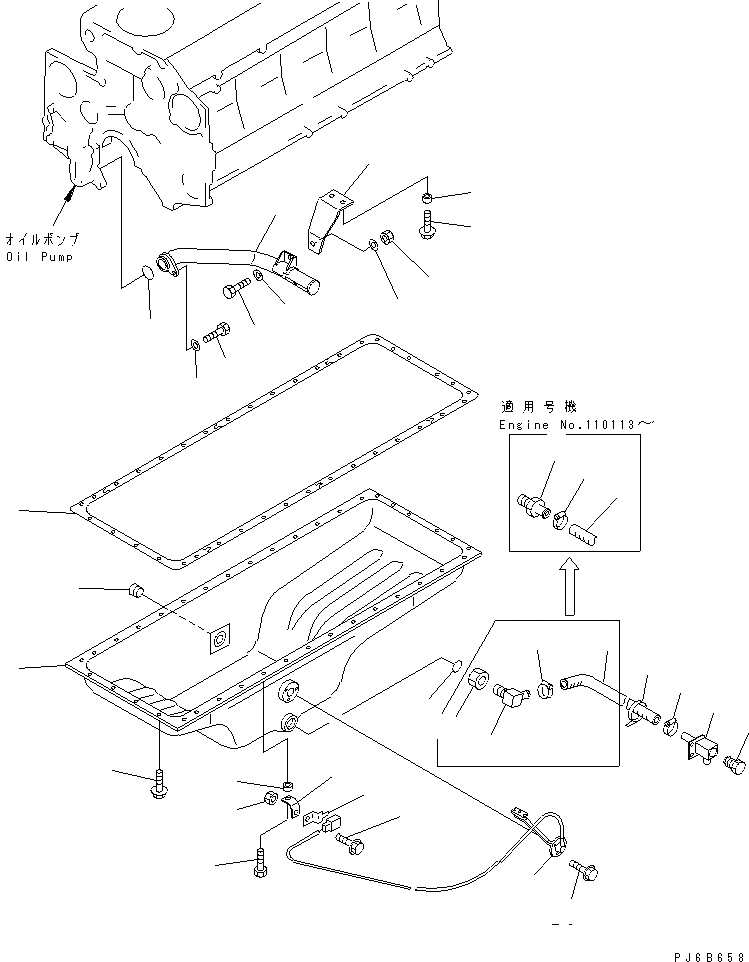 オイルポンプ
Oil Pump

適用号機
Engine No.110113～

PJ6B658