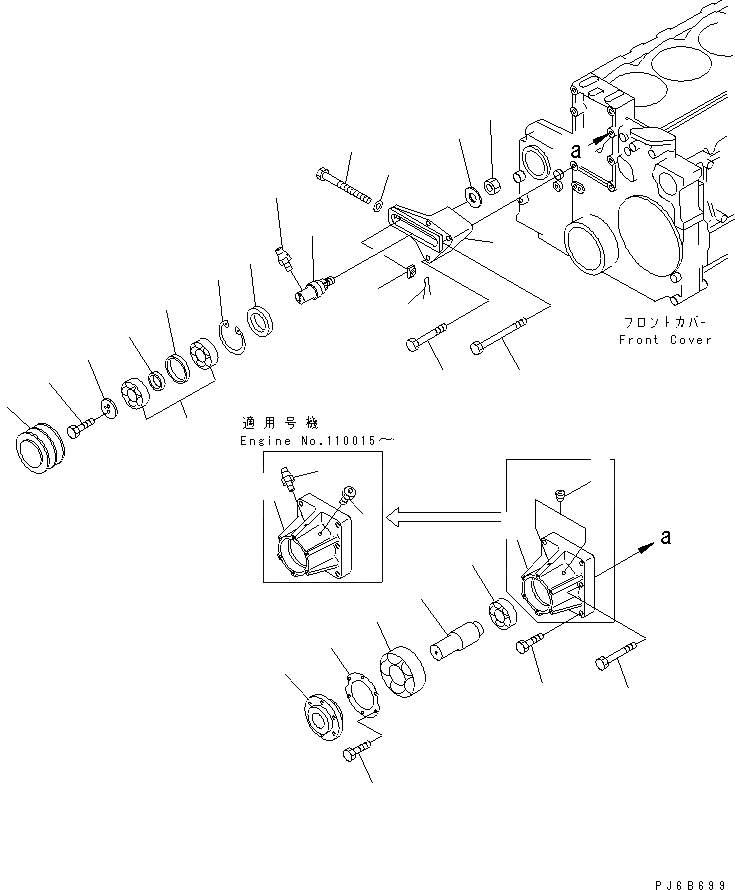 a

フロントカバー
Front Cover

適用号機
Engine No.110015～

a

PJ6B699