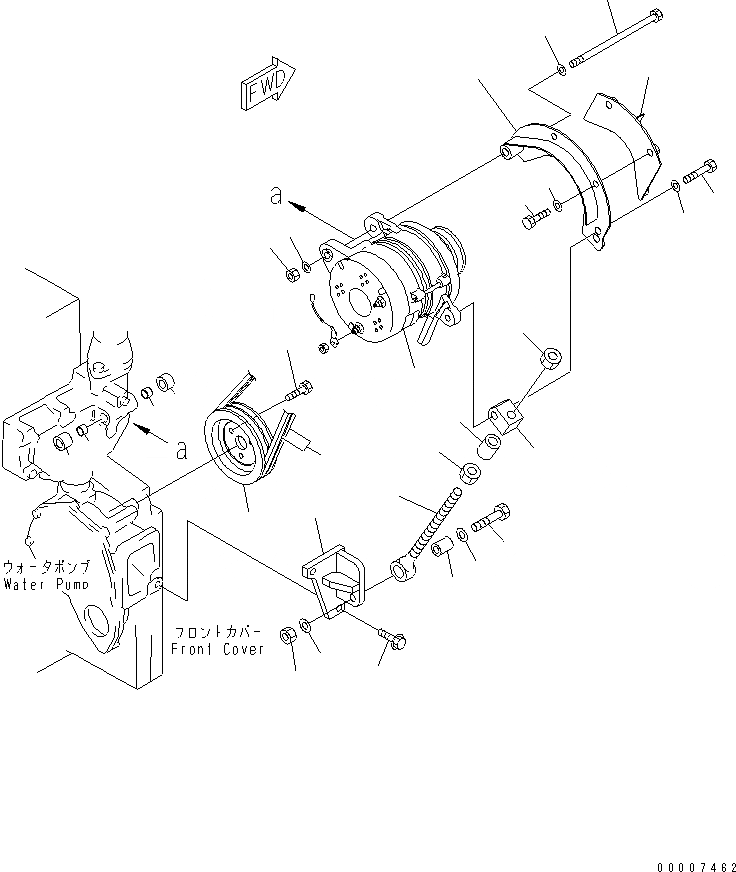 FWD

a

a

ウォータポンプ
Water Pump

フロントカバー
Front Cover

00007462