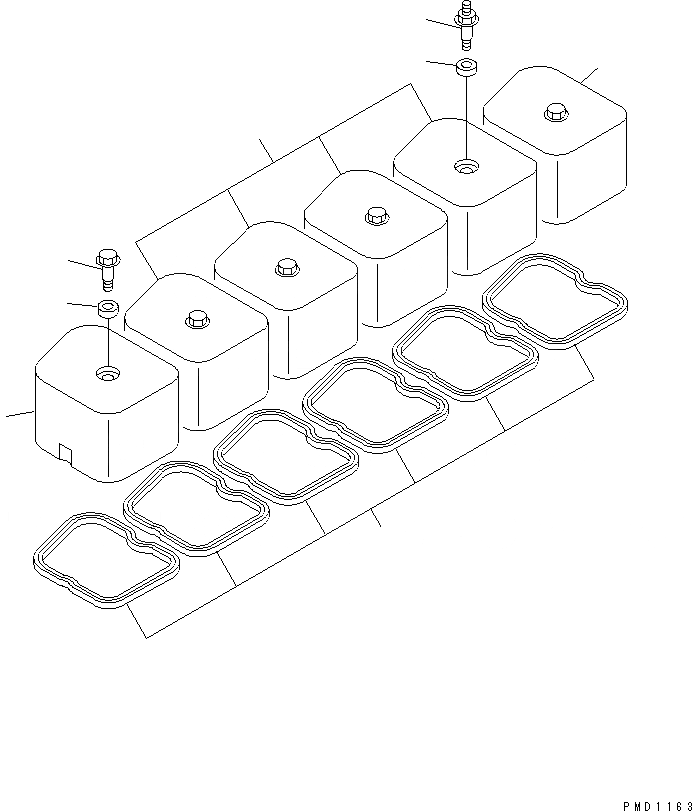 PMD1163