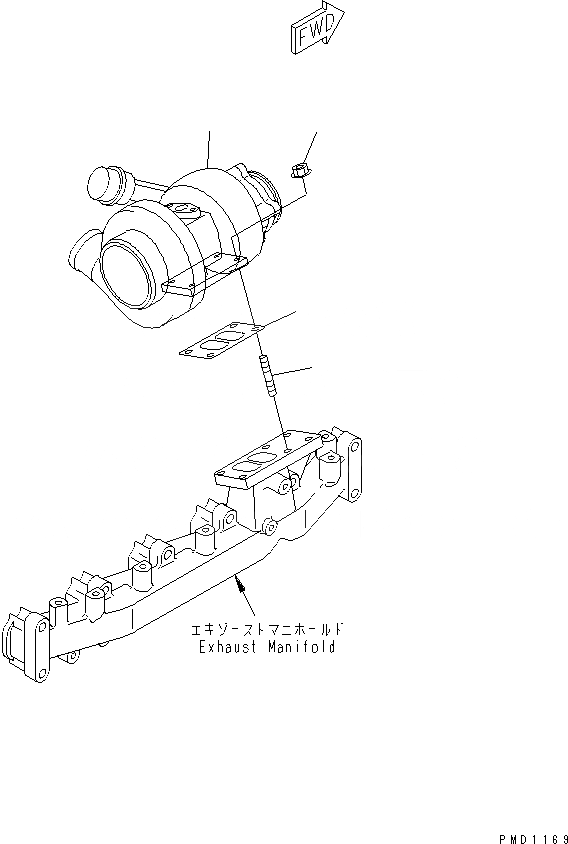 FWD

エキゾーストマニホールド
Exhaust Manifold

PMD1169