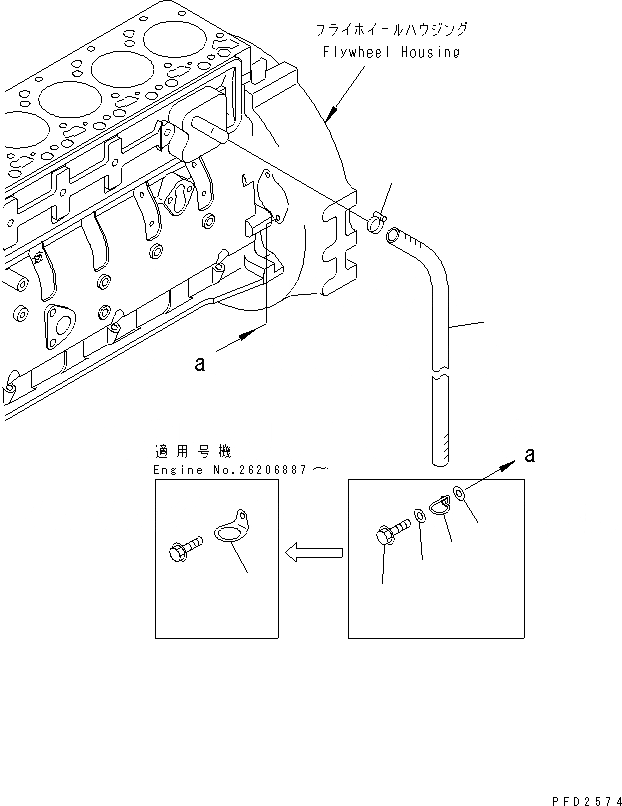 フライホイールハウジング
Flywheel Housing

a

適用号機
Engine No.26206887～

a

PFD2574