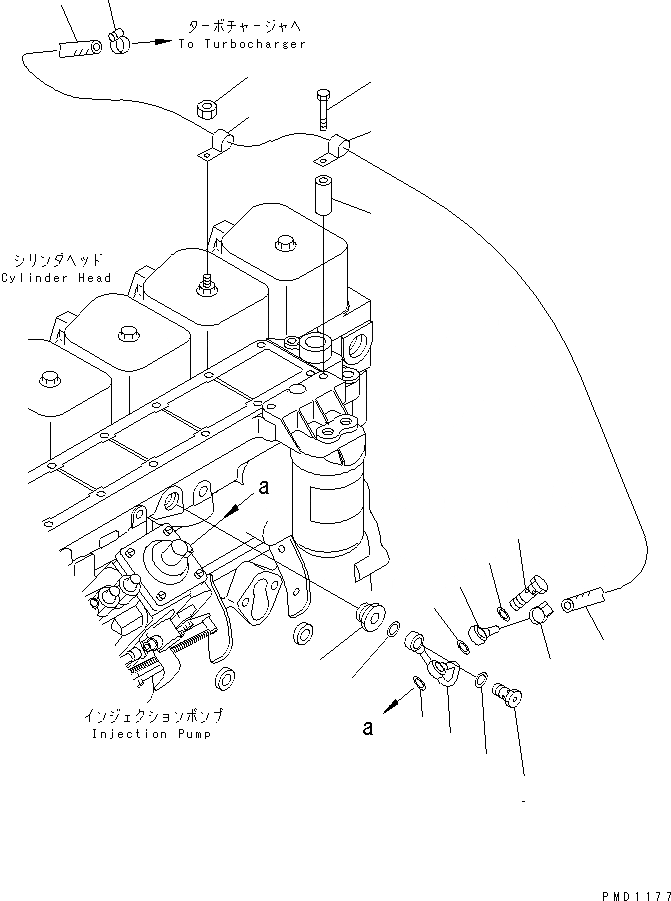 ターボチャージャへ
To Turbocharger

シリンダヘッド
Cylinder Head

a

インジェクションポンプ
Injection Pump

a

PMD1177