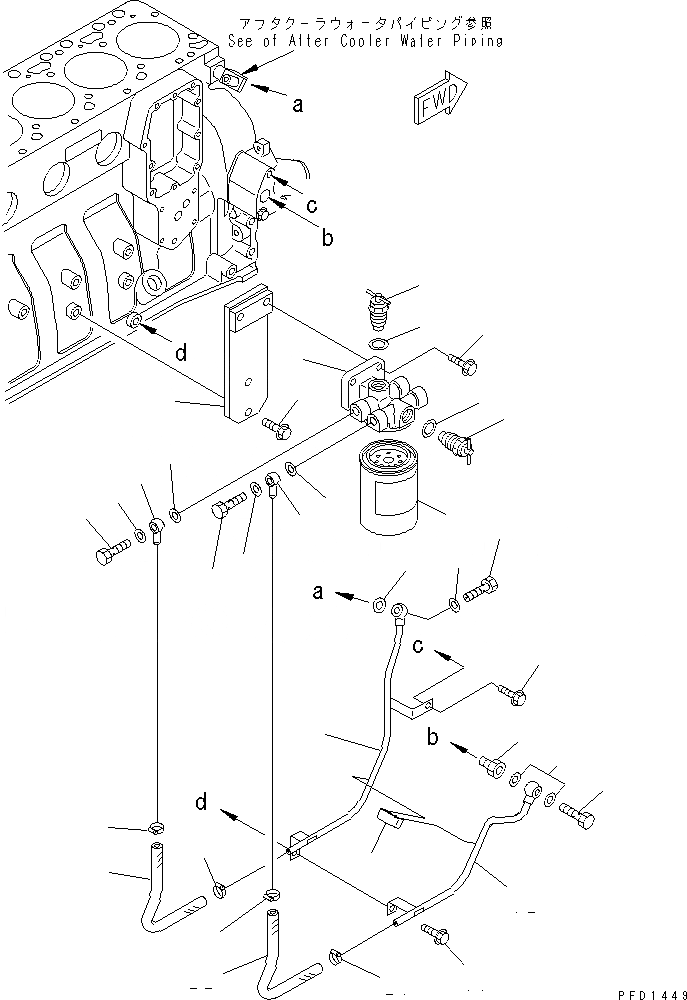 アフタクーラウォータパイピング参照
See of After Cooler Water Piping

FWD

a

c

b

d

a

c

b

d

PFD1449