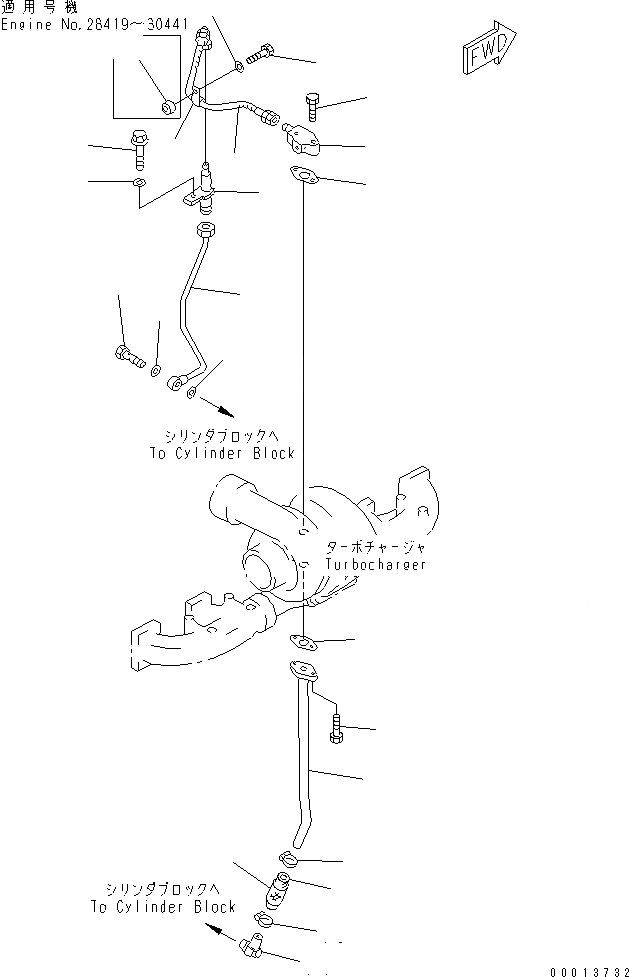 適用号機
Engine No.26419~30441

FWD

シリンダブロックへ
To Cylinder Block

ターボチャージャ
Turbocharger

シリンダブロックへ
To Cylinder Block

00013732