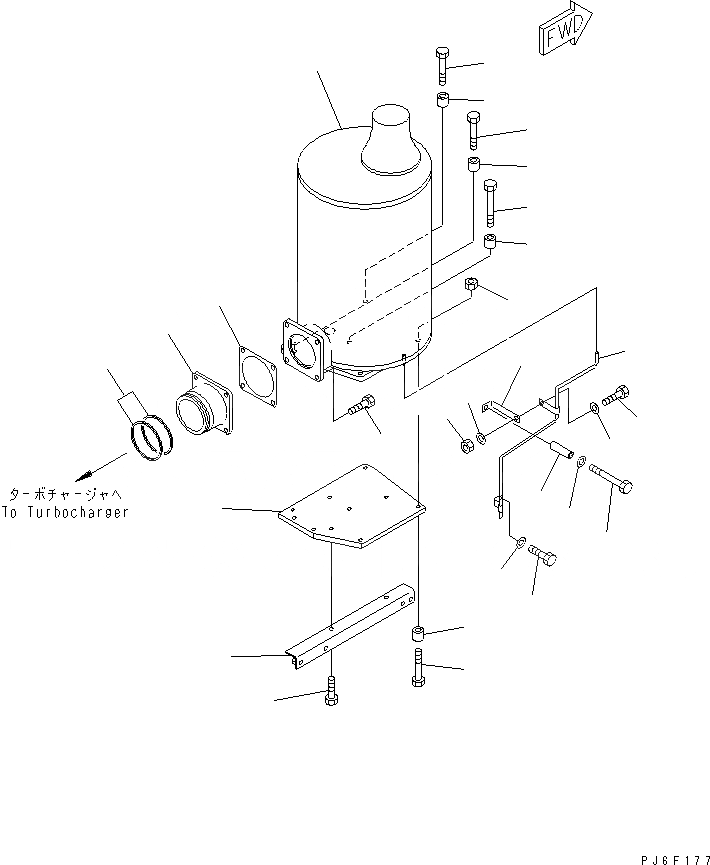 FWD

ターボチャージャへ
To Turbocharger

PJ6F177