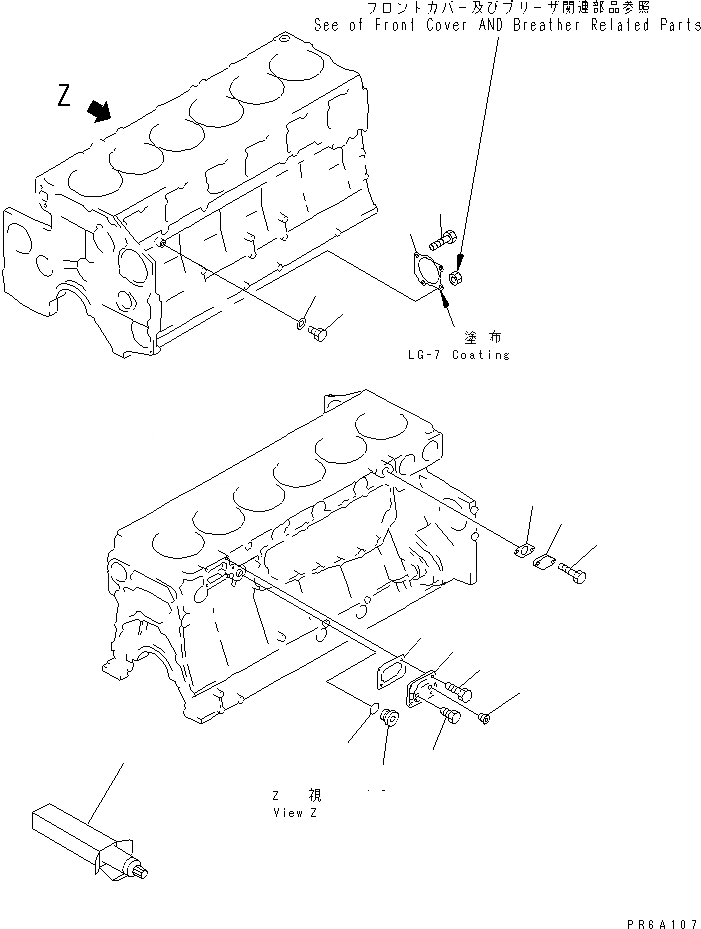 フロントカバー及びブリーザ関連部品参照
See of Front Cover AND Breather Related Parts

Z

塗布
LG-7 Coating

Z 視
View Z

PR6A107