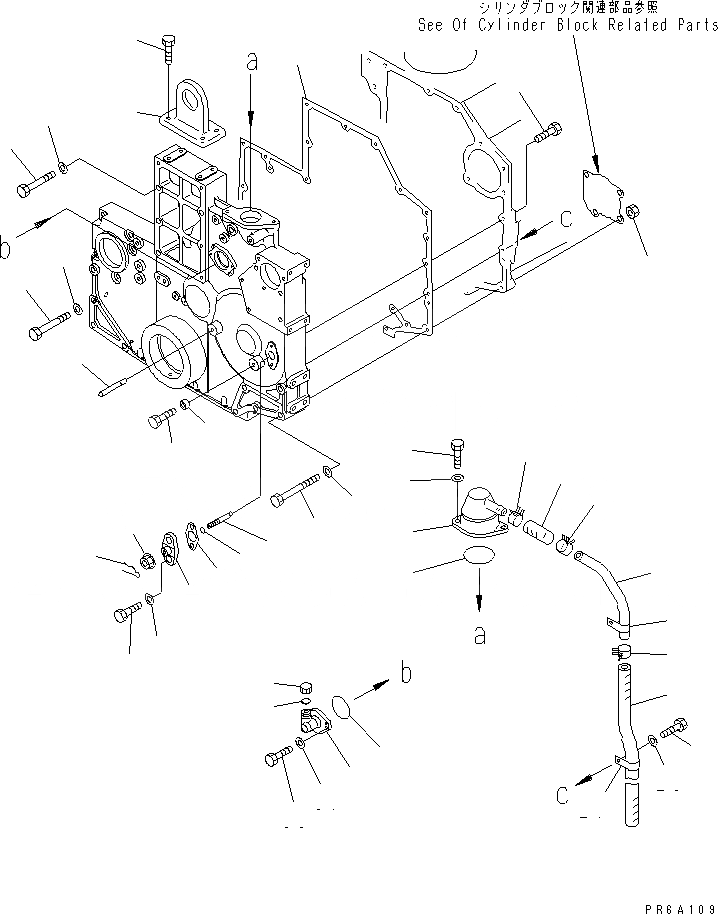 シリンダブロック関連部品参照
See Of Cylinder Block Related Parts

a

b

c

a

b

c

PR6A109