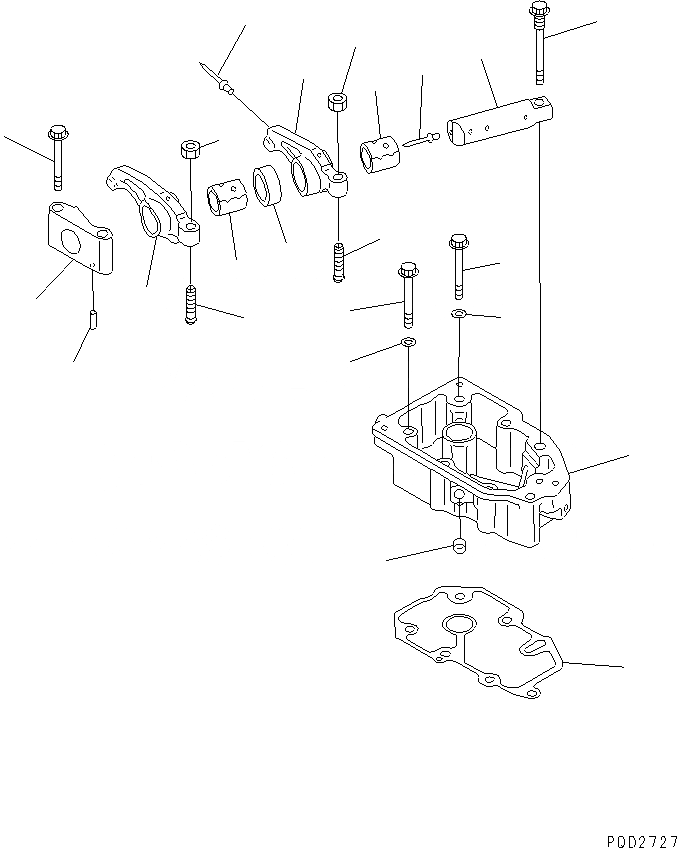 P0D2727