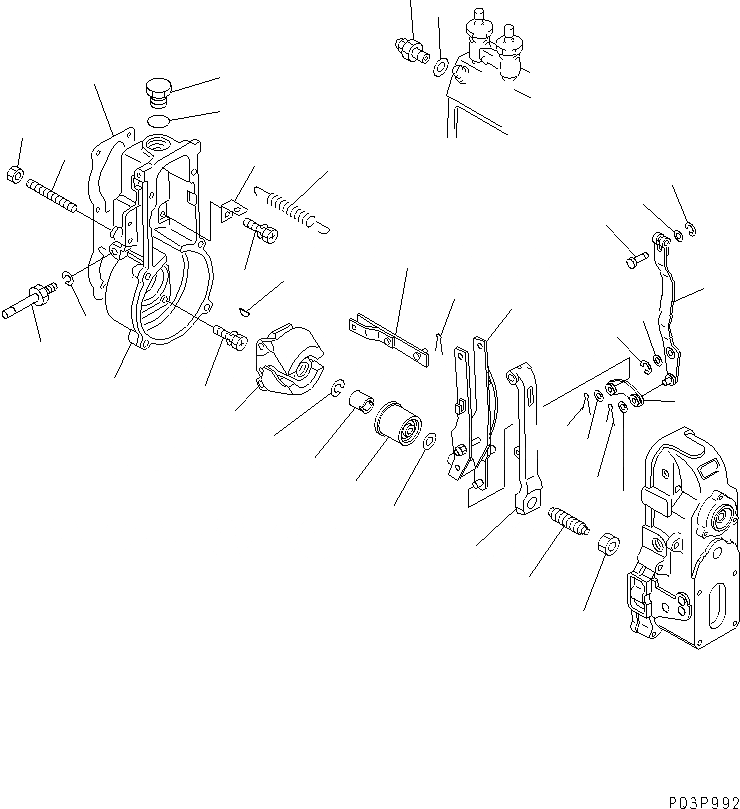 P03P992