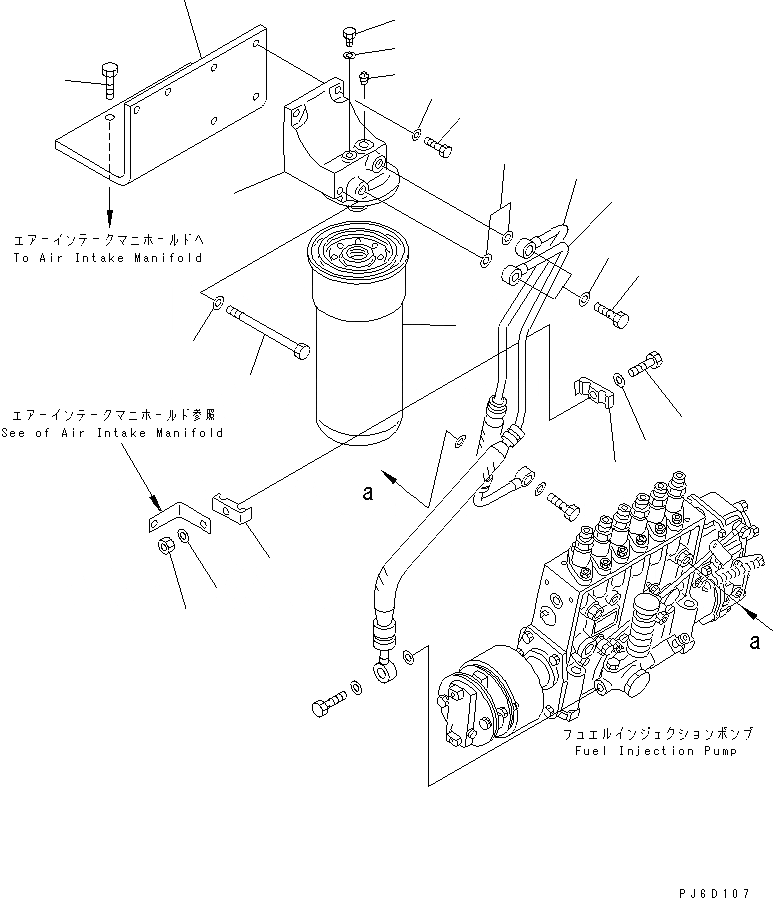 エアーインテークマニホールドへ
To Air Intake Manifold

エアーインテークマニホールド参照
See of Air Intake Manifold

a

a

フュエルインジェクションポンプ
Fuel Injection Pump

PJ6D107