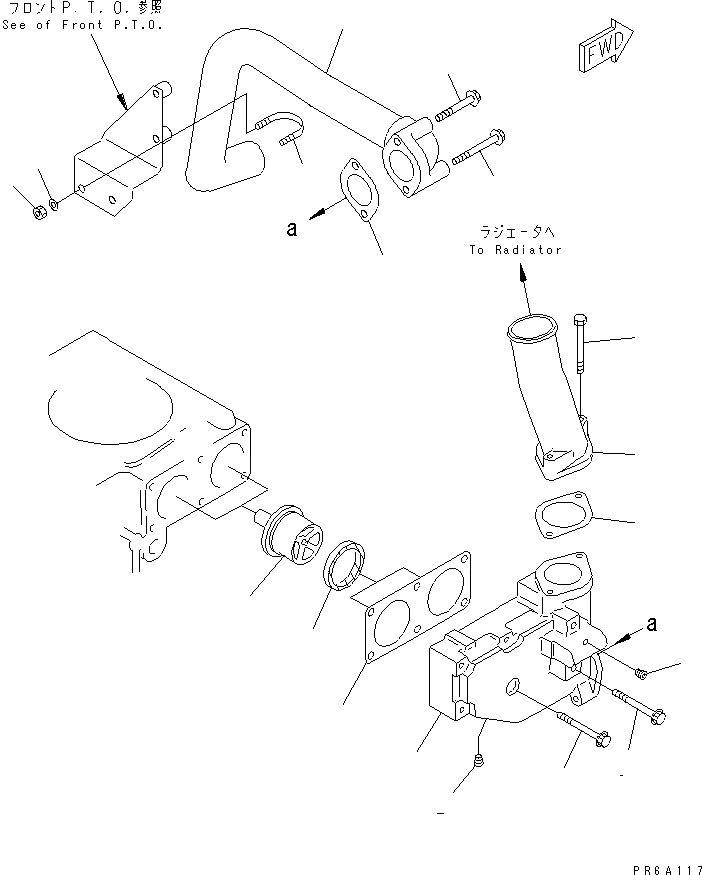 フロントP. T. O. 参照
See of Front P.T.O.

FWD

a

ラジエータへ
To Radiator

a

PR6A117