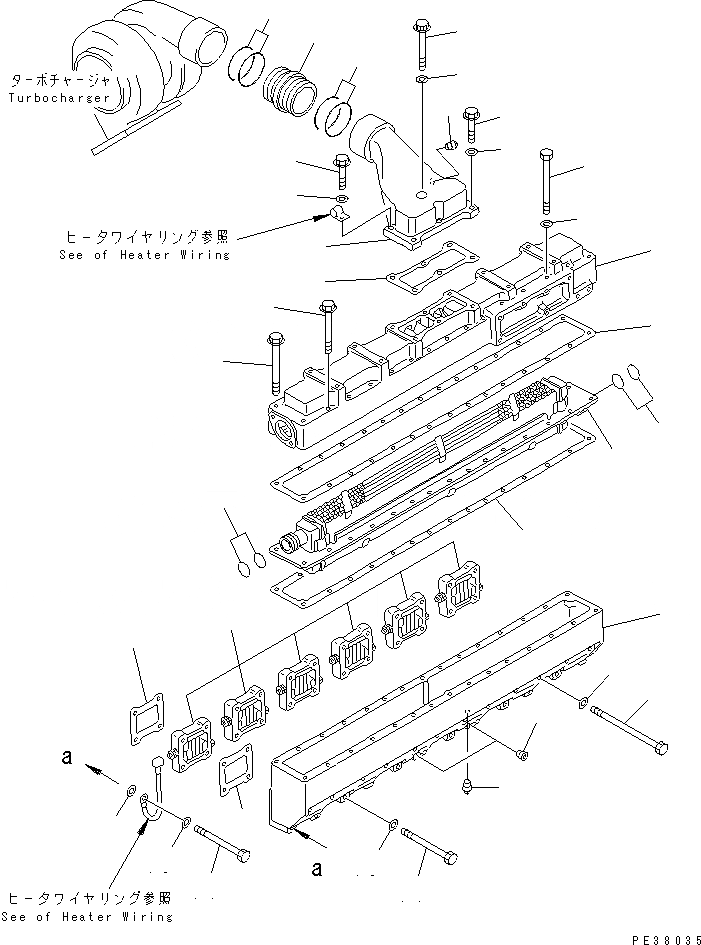 ターボチャージャ
Turbocharger

ヒータワイヤリング参照
See of Heater Wiring

a

a

ヒータワイヤリング参照
See of Heater Wiring

PE38035