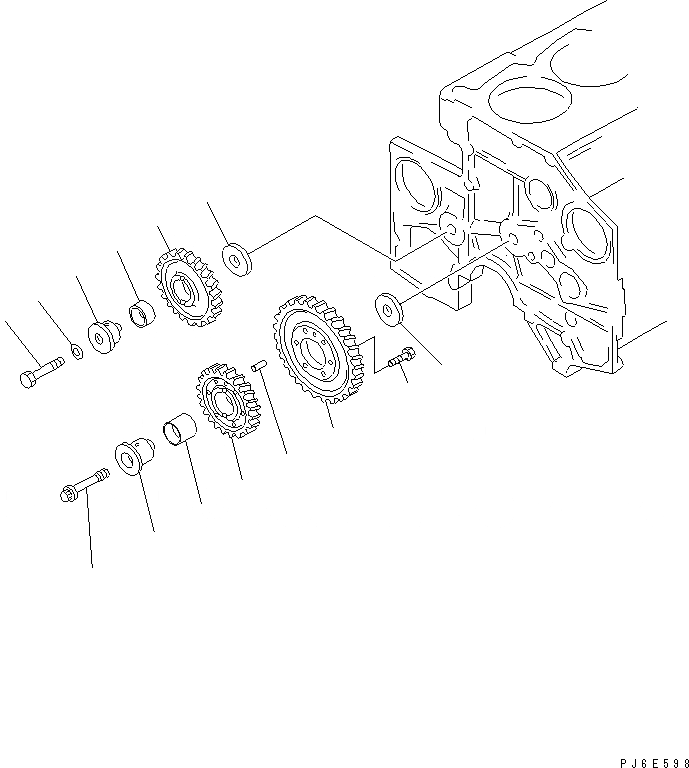 PJ6E598