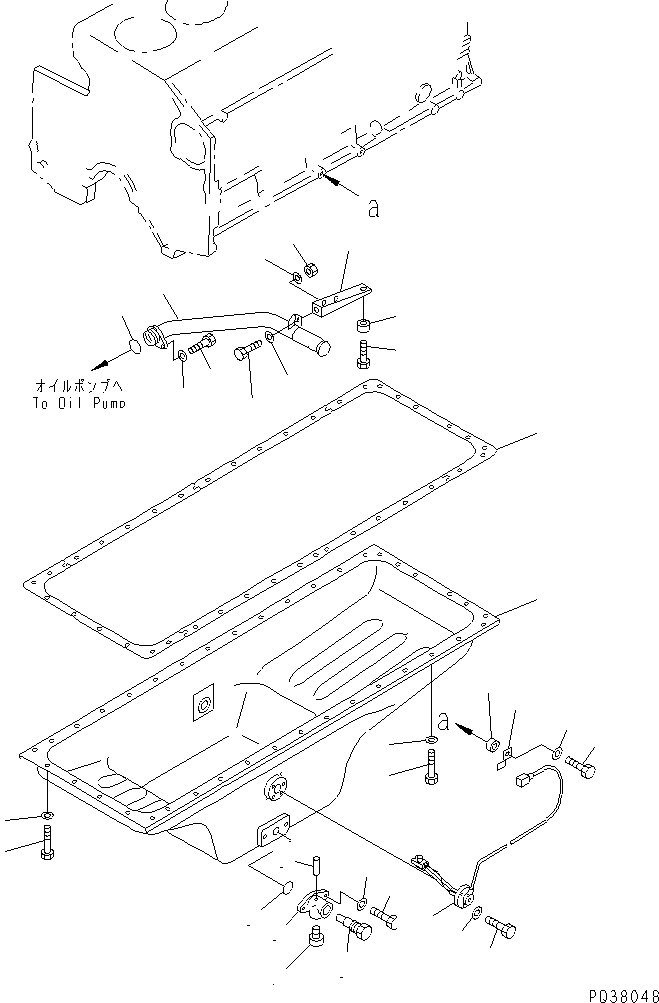 a

オイルポンプへ
To Oil Pump

a

PD38048