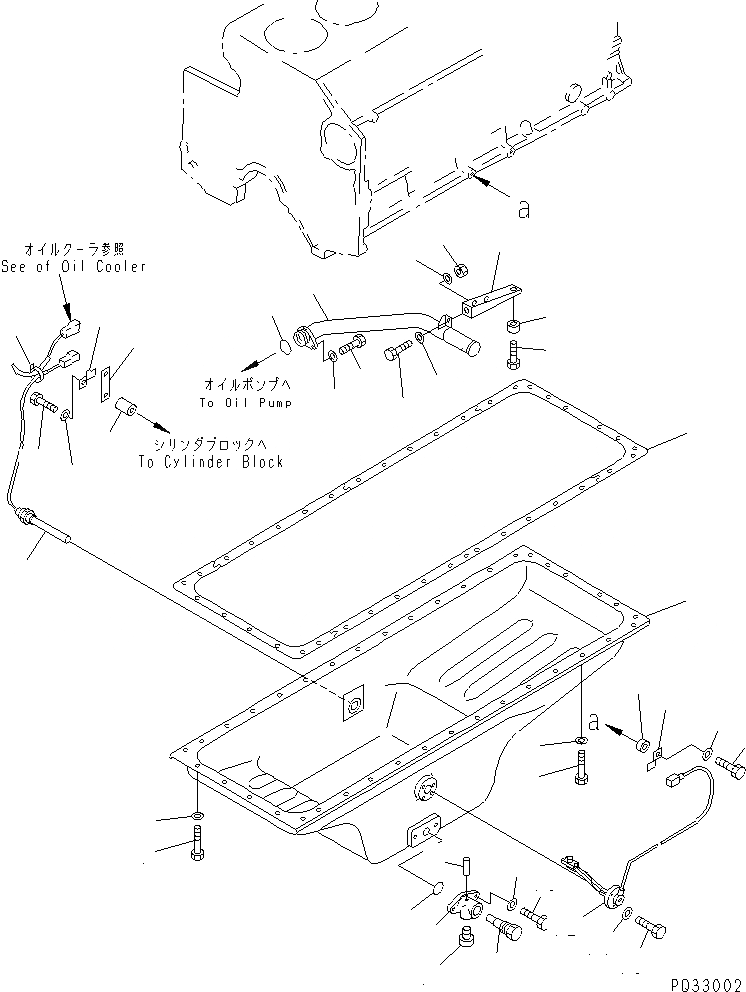 a

オイルクーラ参照
See of Oil Cooler

オイルポンプへ
To Oil Pump

シリンダブロックへ
To Cylinder Block

a

P033002