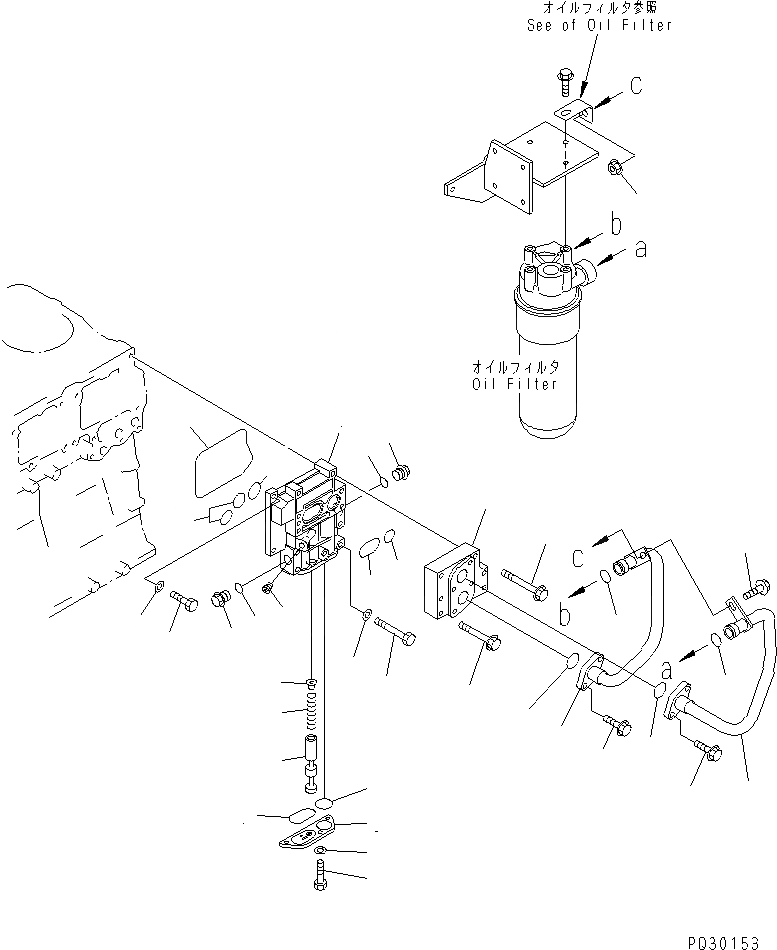 オイルフィルタ参照
See of Oil Filter

C

b

a

オイルフィルタ
Oil Filter

C

b

a

PQ30153