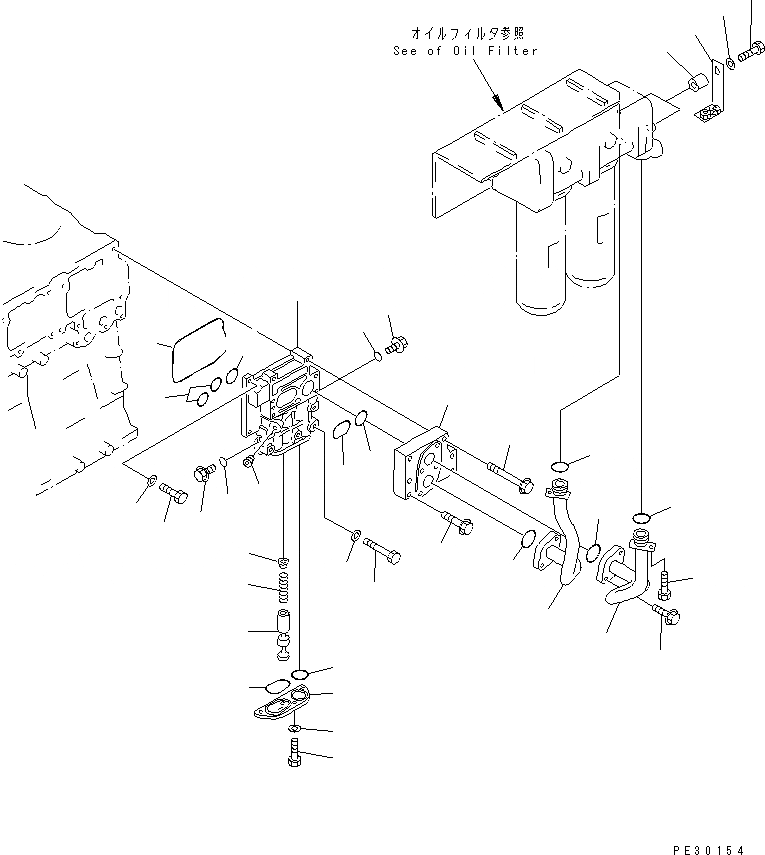 オイルフィルタ参照
See of Oil Filter

PE30154