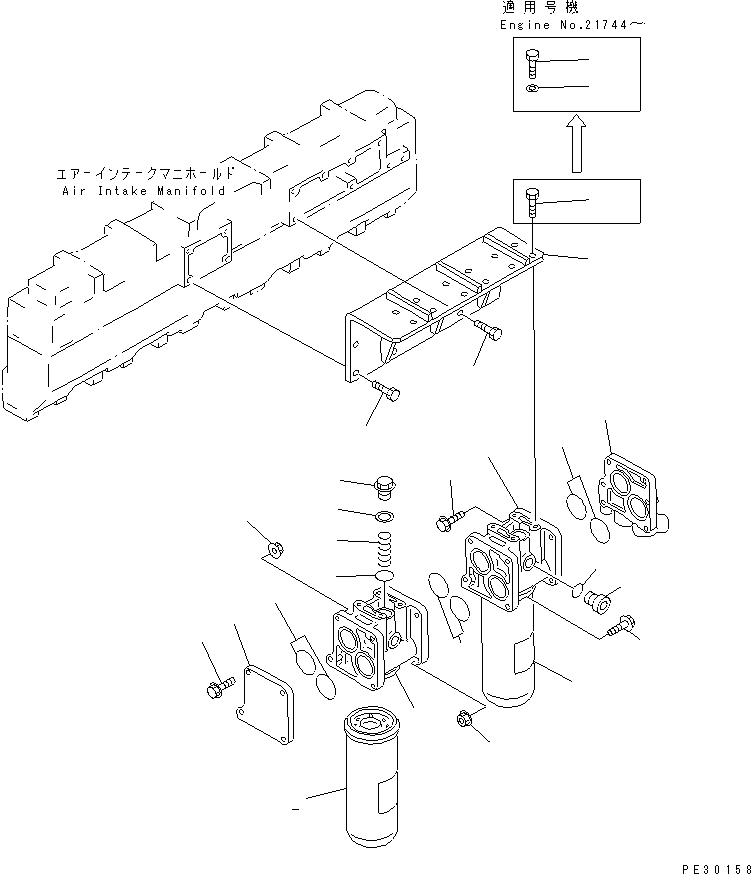 適用号機
Engine No.21744～

エアーインテークマニホールド
Air Intake Manifold

PE30158