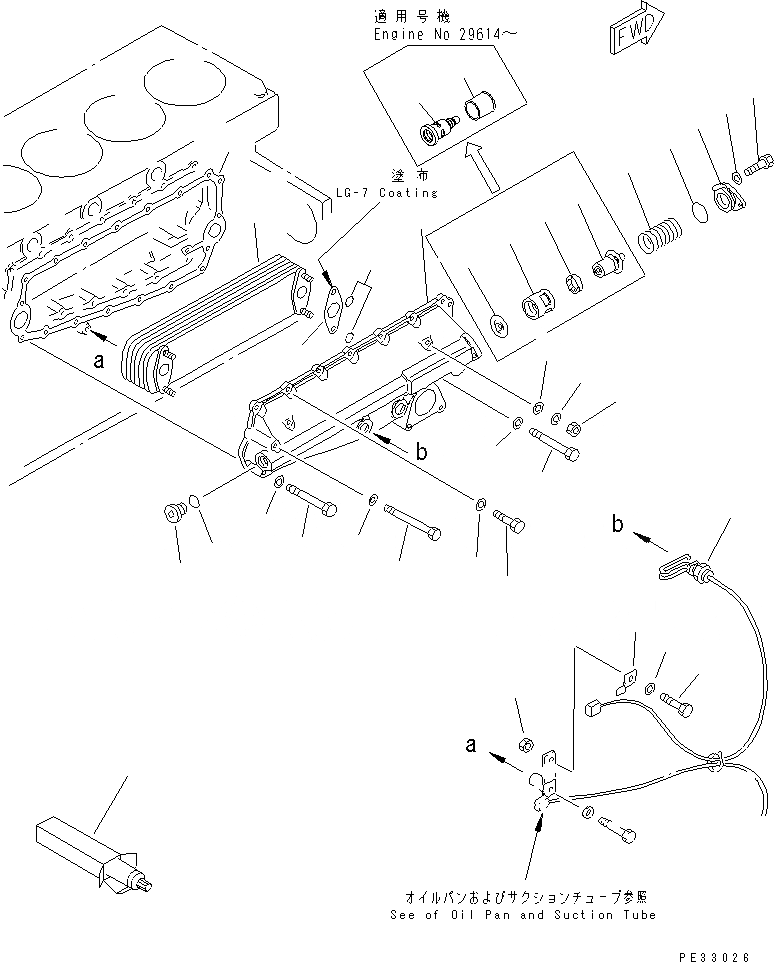 適用号機
Engine No 29614～

FWD

塗布
LG-7 Coating

a

b

b

a

オイルパンおよびサクションチューブ参照
See of Oil Pan and Suction Tube

PE33026