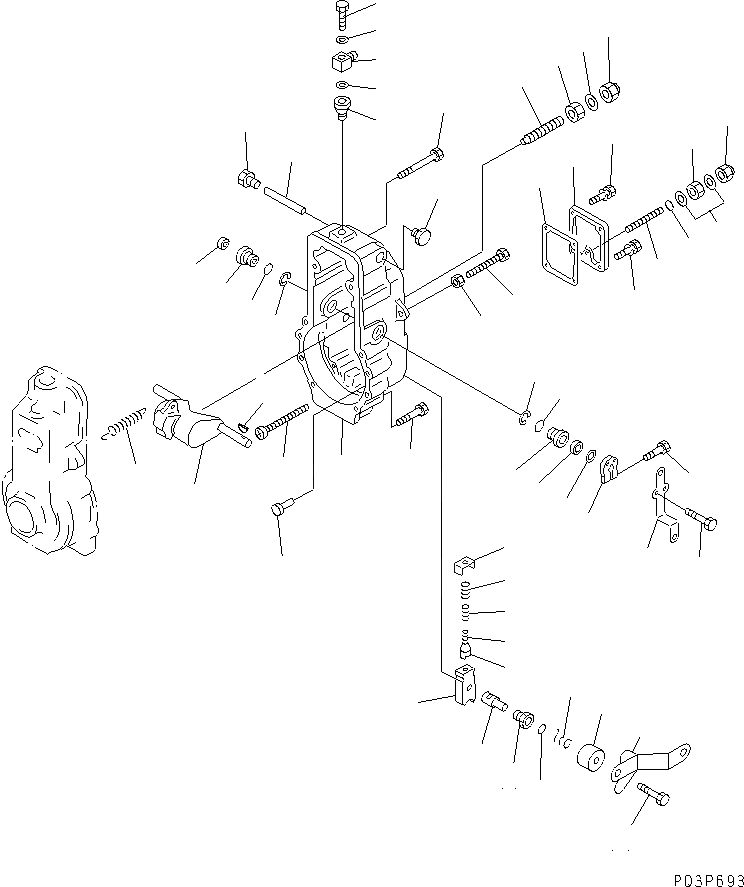 P03P693