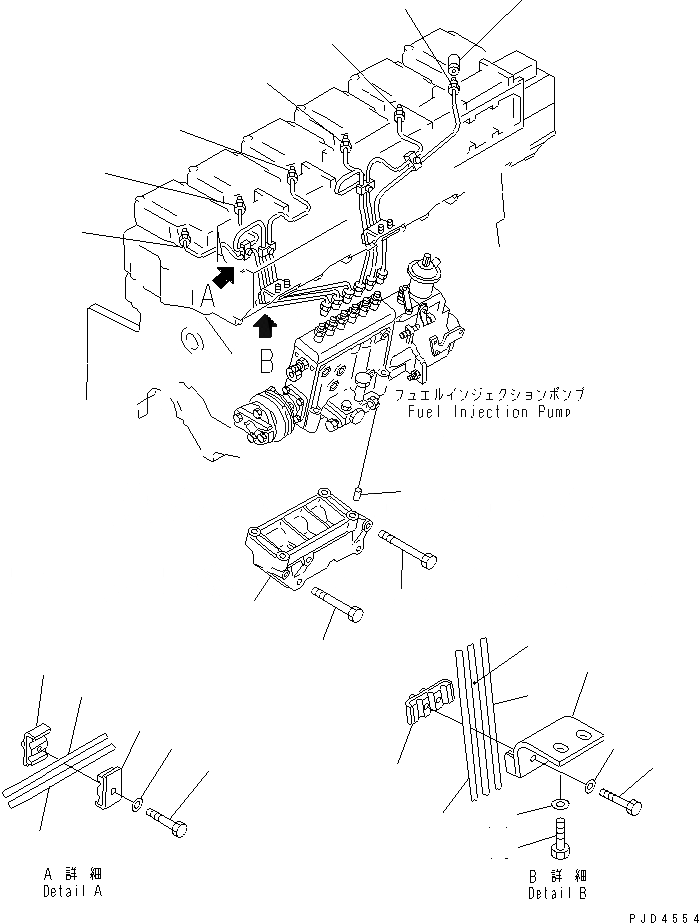 A

B

フュエルインジェクションポンプ
Fuel Injection Pump

A 詳細
Detail A

B 詳細
Detail B

PJD4554