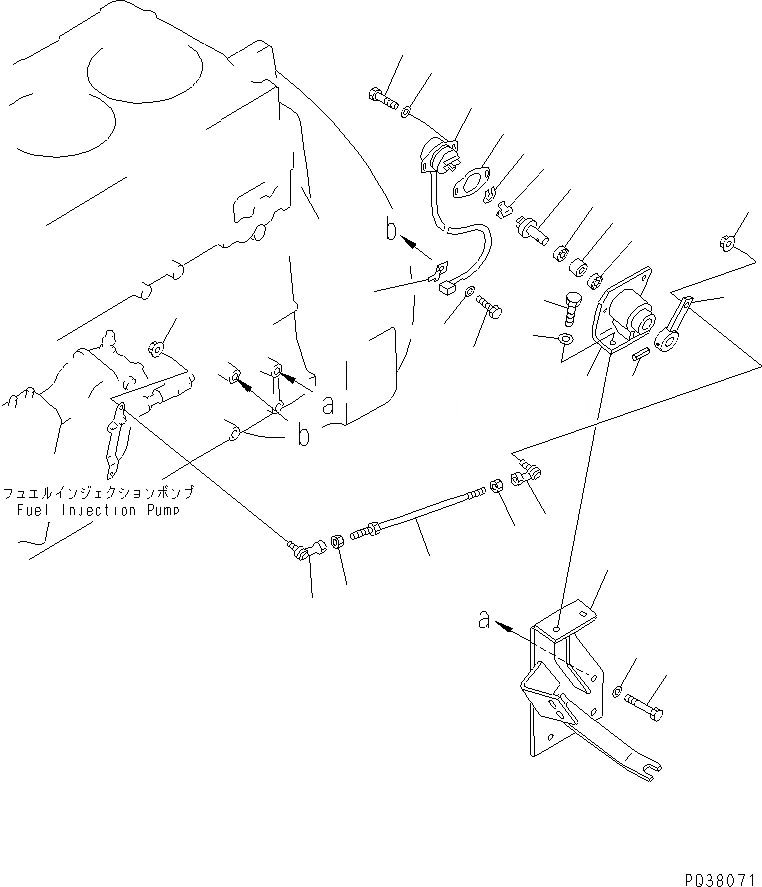 b

a

b

フュエルインジェクションポンプ
Fuel Injection Pump

a

PQ38071