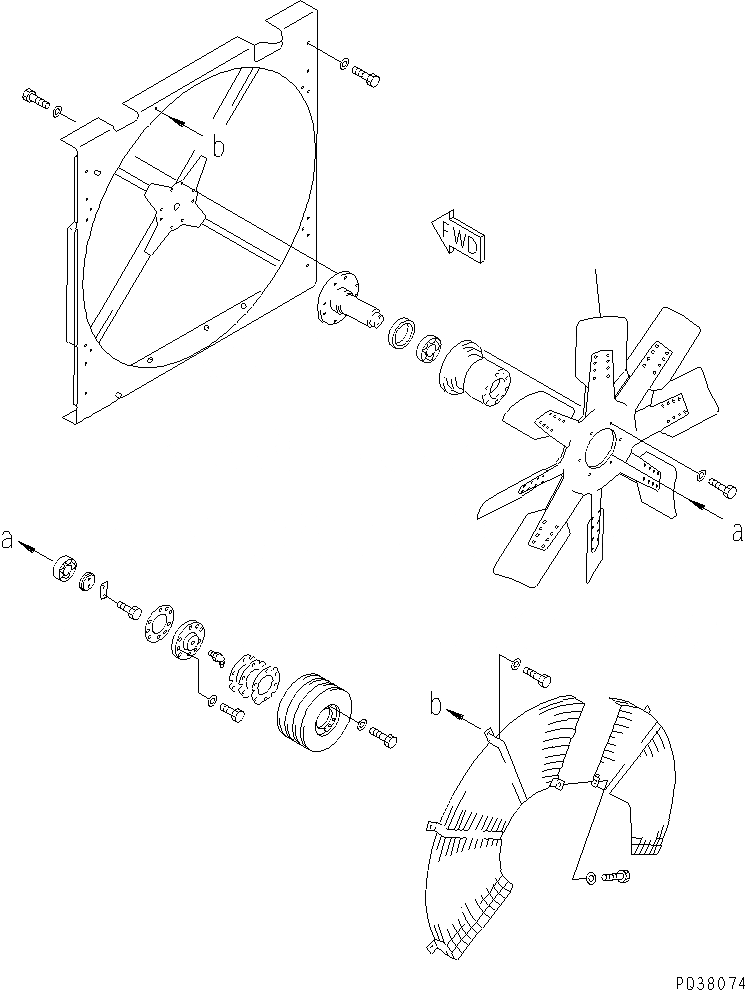 b

FWD

a

a

b

PD38074