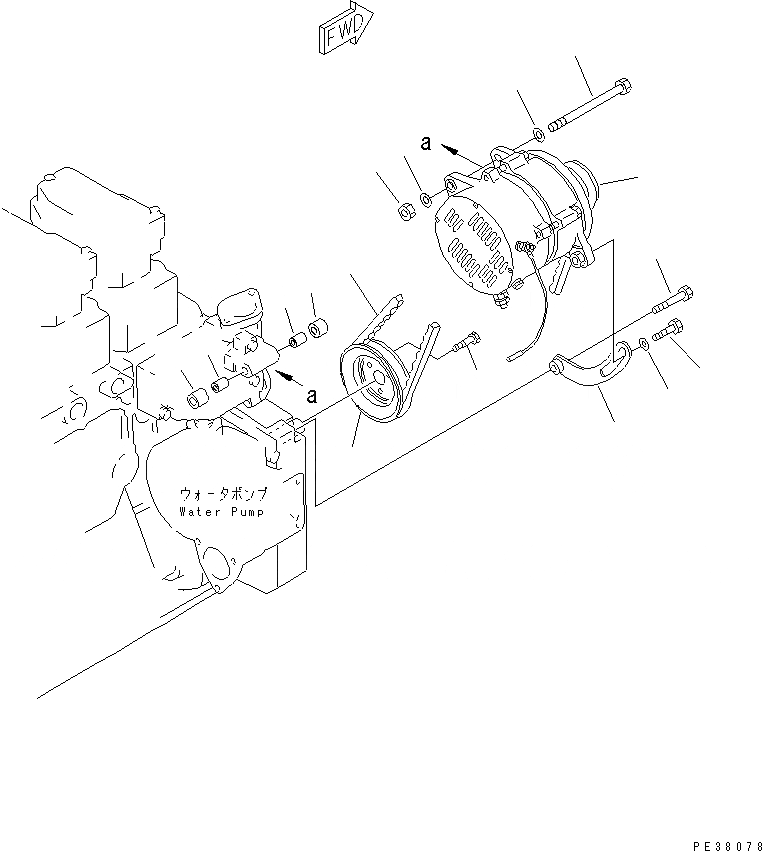 FWD

a

a

ウォータポンプ
Water Pump

PE38078