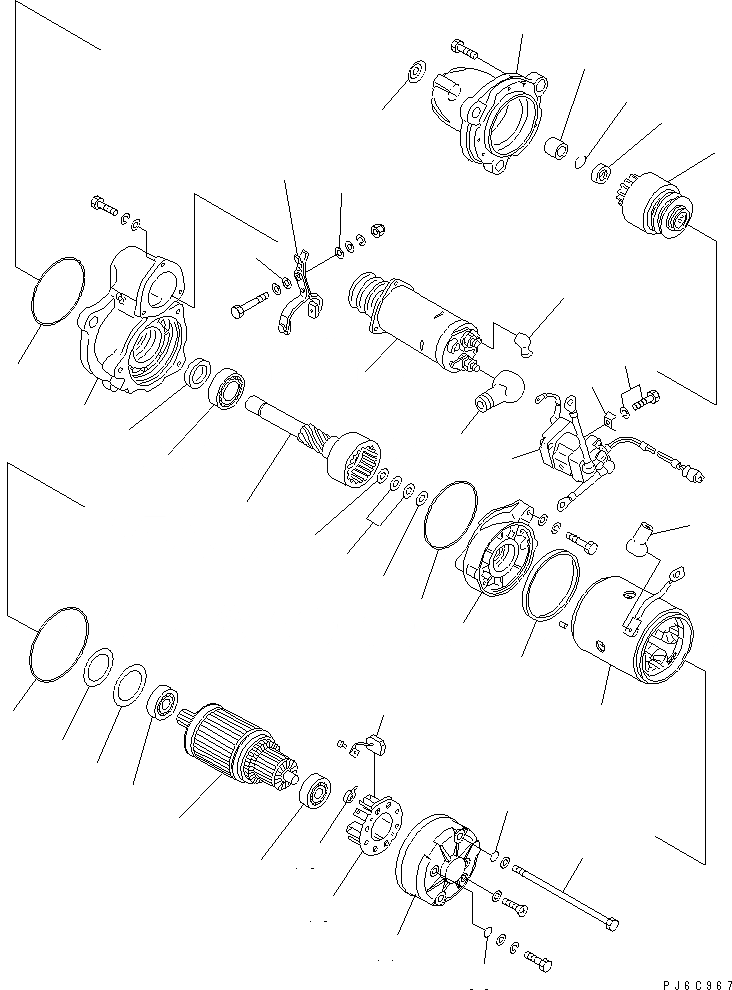 PJ6C967