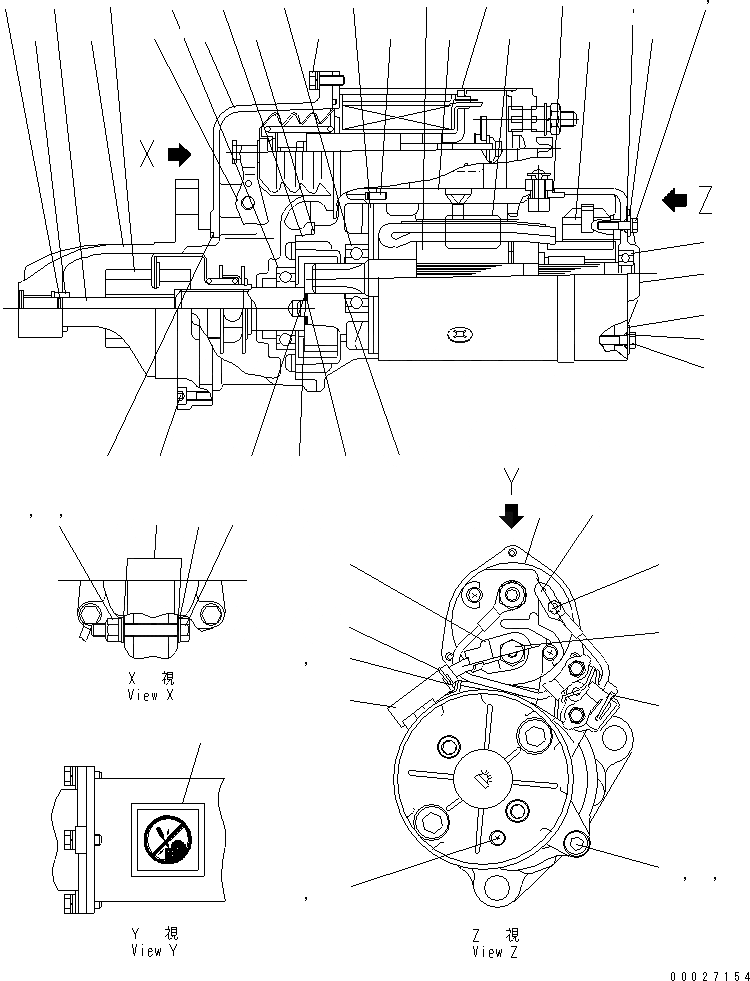 X

Z

Y

X 視
View X

Y 視
View Y

Z 視
View Z

00027154