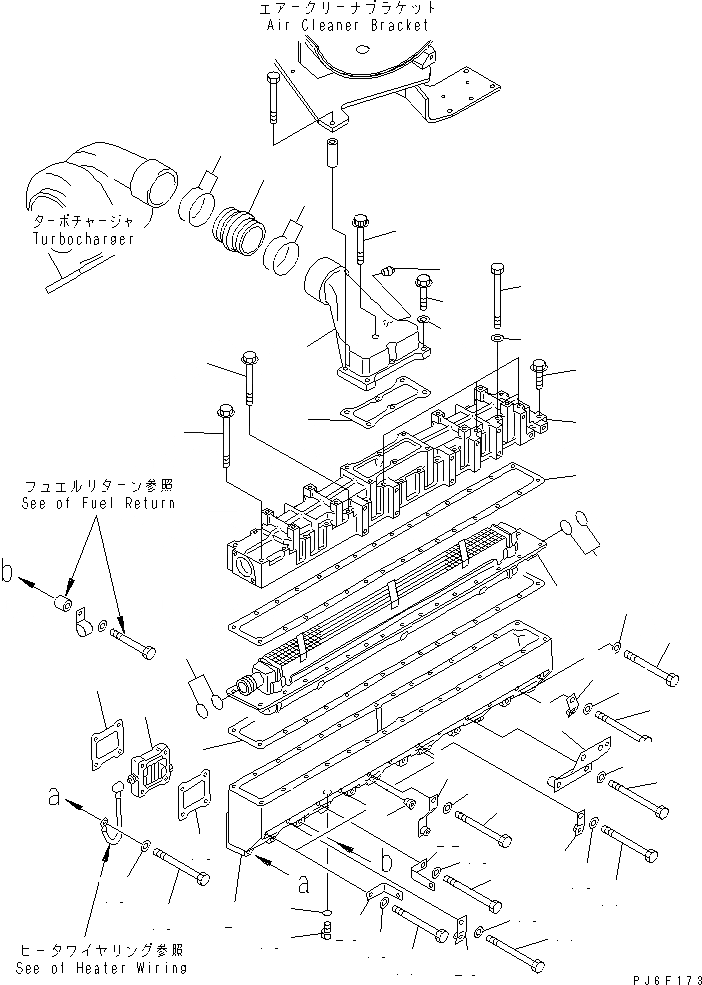 エアークリーナブラケット
Air Cleaner Bracket

ターボチャージャ
Turbocharger

フュエルリターン参照
See of Fuel Return

b

a

b

a

ヒータワイヤリング参照
See of Heater Wiring

PJ6F173