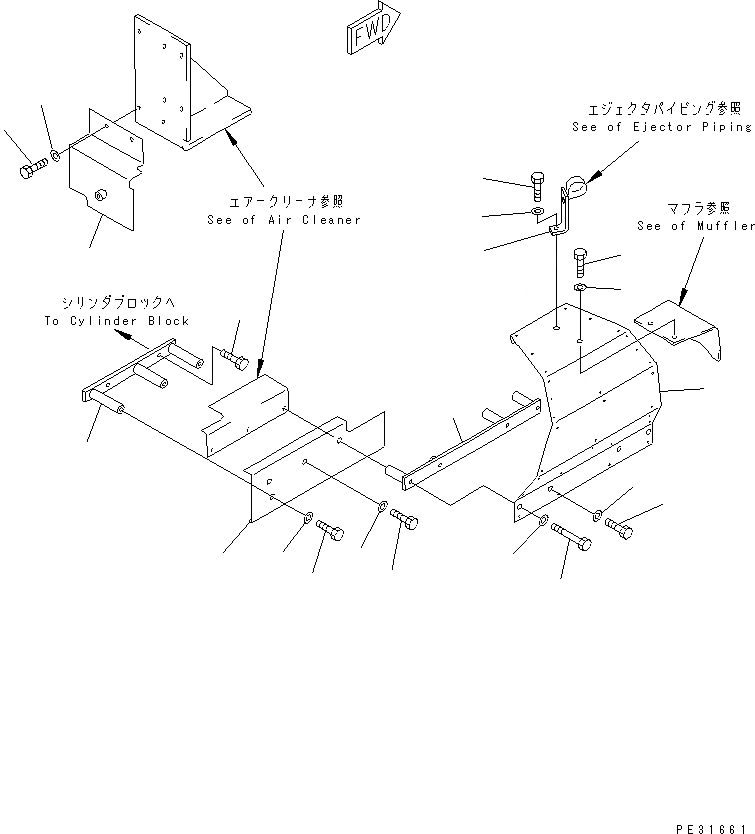 FWD

エジェクタパイピング参照
See of Ejector Piping

エアークリーナ参照
See of Air Cleaner

マフラ参照
See of Muffler

シリンダブロックへ
To Cylinder Block

PE31661