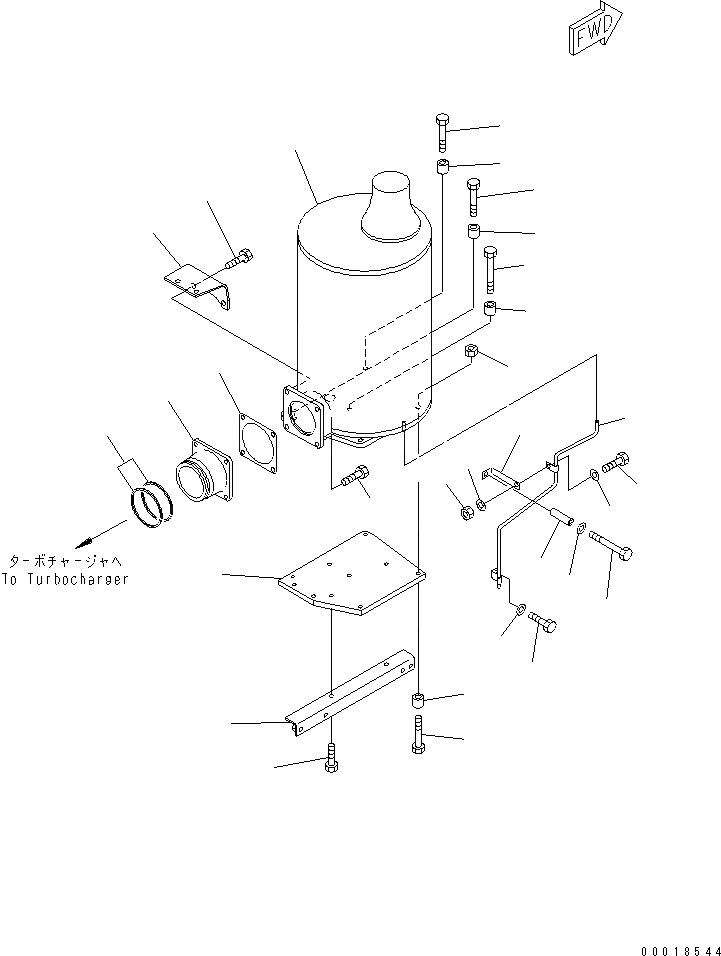 FWD

ターボチャージャへ
To Turbocharger

00018544