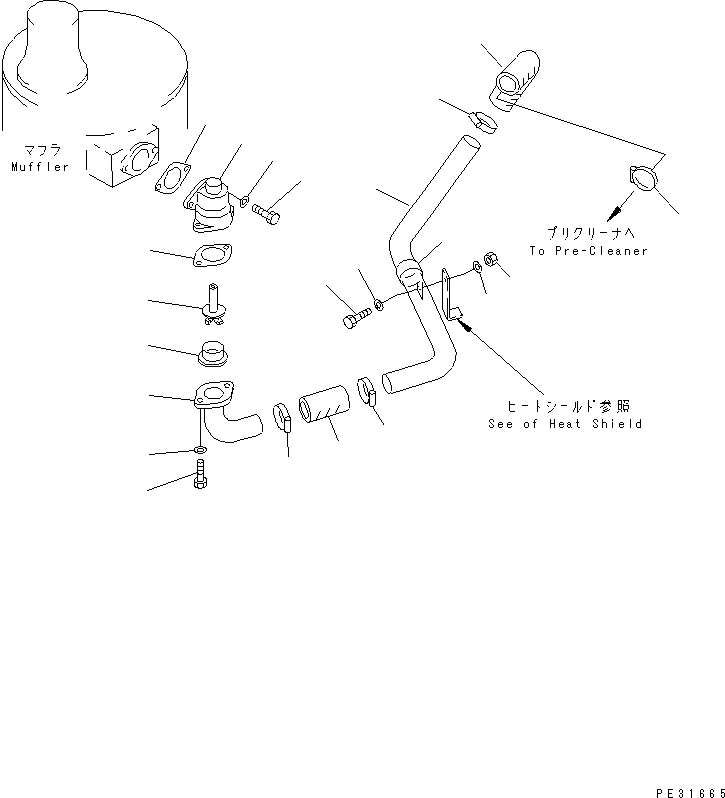 マフラ
Muffler

プリクリーナへ
To Pre-Cleaner

ヒートシールド参照
See of Heat Shield

PE31665