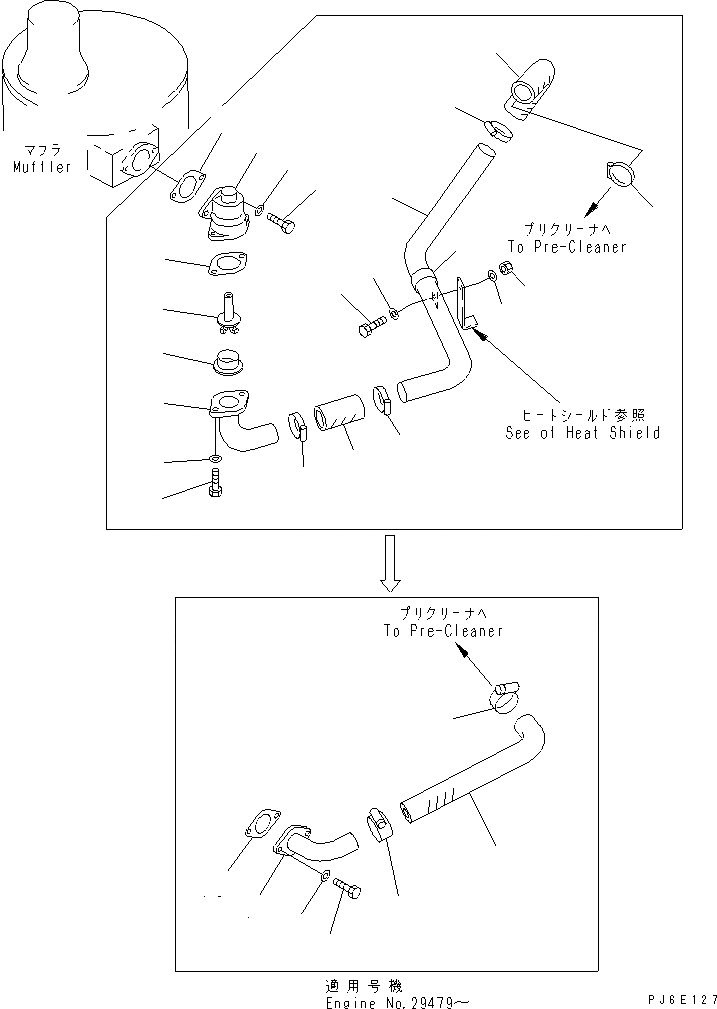 マフラ
Muffler

プリクリーナへ
To Pre-Cleaner

ヒートシールド参照
See of Heat Shield

プリクリーナへ
To Pre-Cleaner

適用号機
Engine No.29479～

PJ6E127