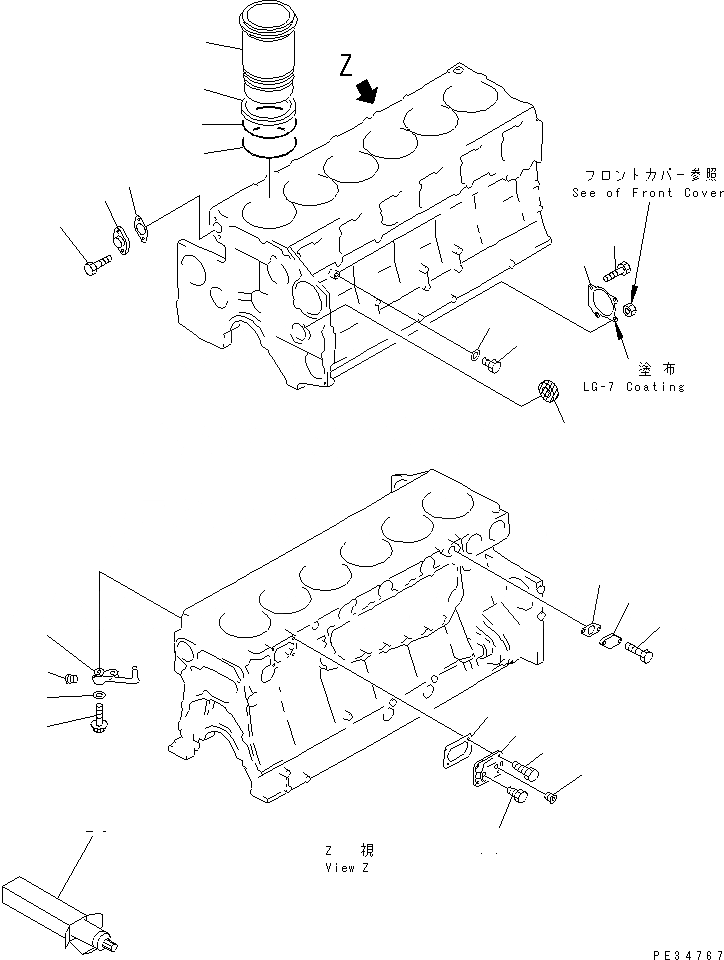 Z

フロントカバー参照
See of Front Cover

塗布
LG-7 Coating

Z 視
View Z

PE34767