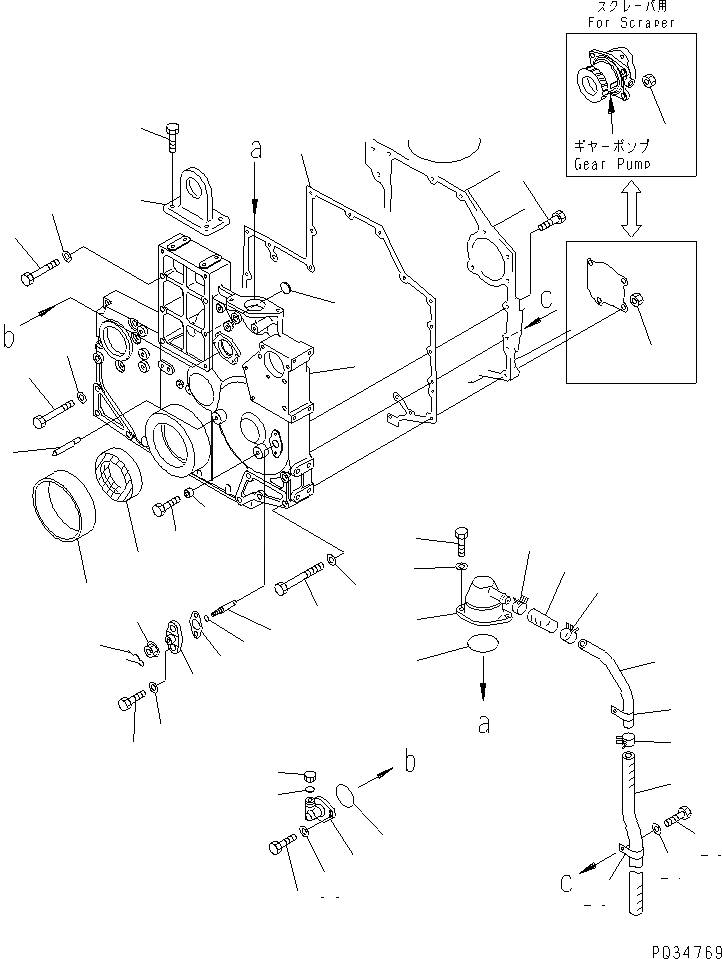 スクレーパ用
For Scraper

ギヤーポンプ
Gear Pump

a

b

c

a

b

c

PQ34769