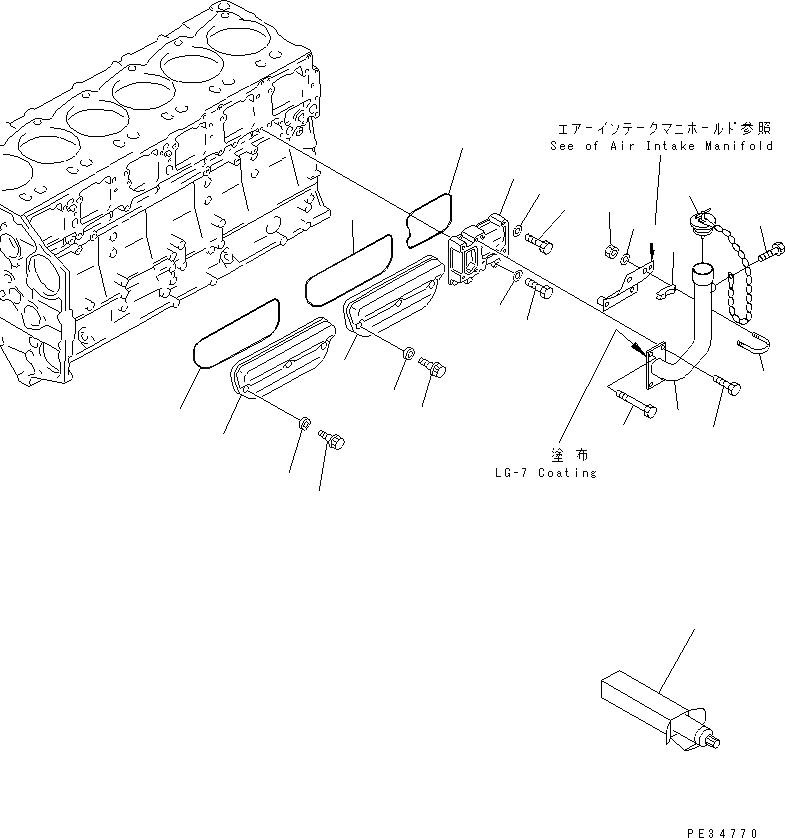 エアーインテークマニホールド参照
See of Air Intake Manifold

塗布
LG-7 Coating

PE34770