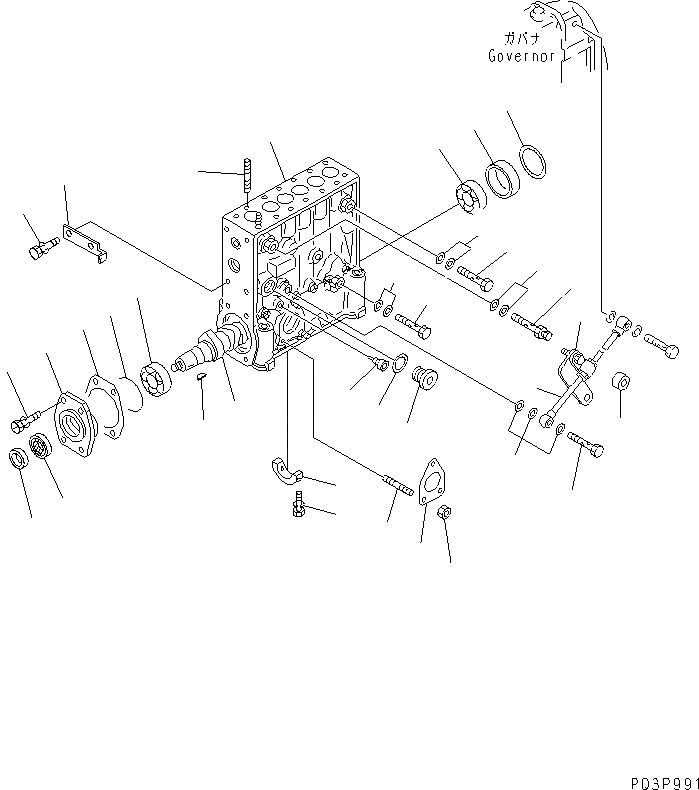 ガバナ
Governor

P03P991