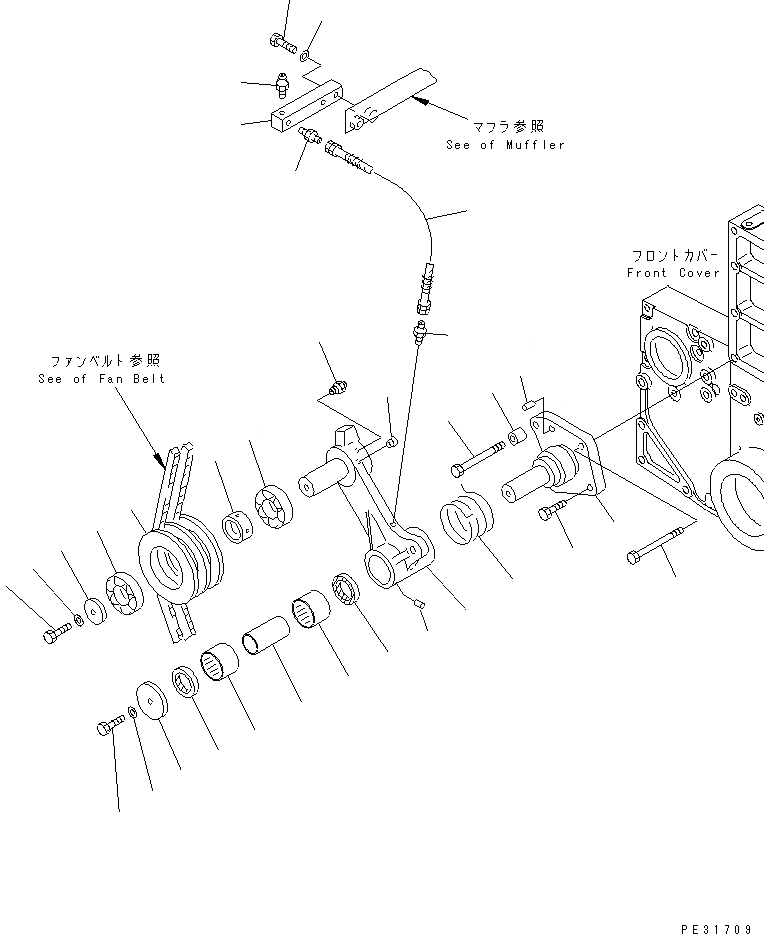 マフラ参照
See of Muffler

フロントカバー
Front Cover

ファンベルト参照
See of Fan Belt

PE31709