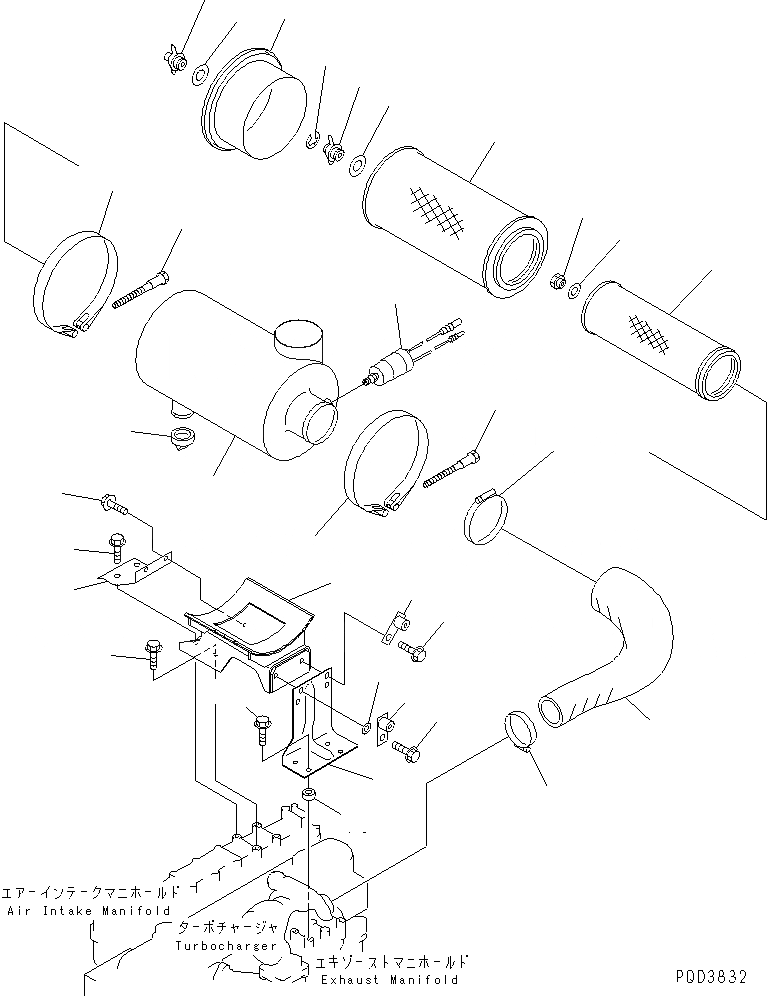 エアーインテークマニホールド
Air Intake Manifold

ターボチャージャ
Turbocharger

エキゾーストマニホールド
Exhaust Manifold

PQD3832