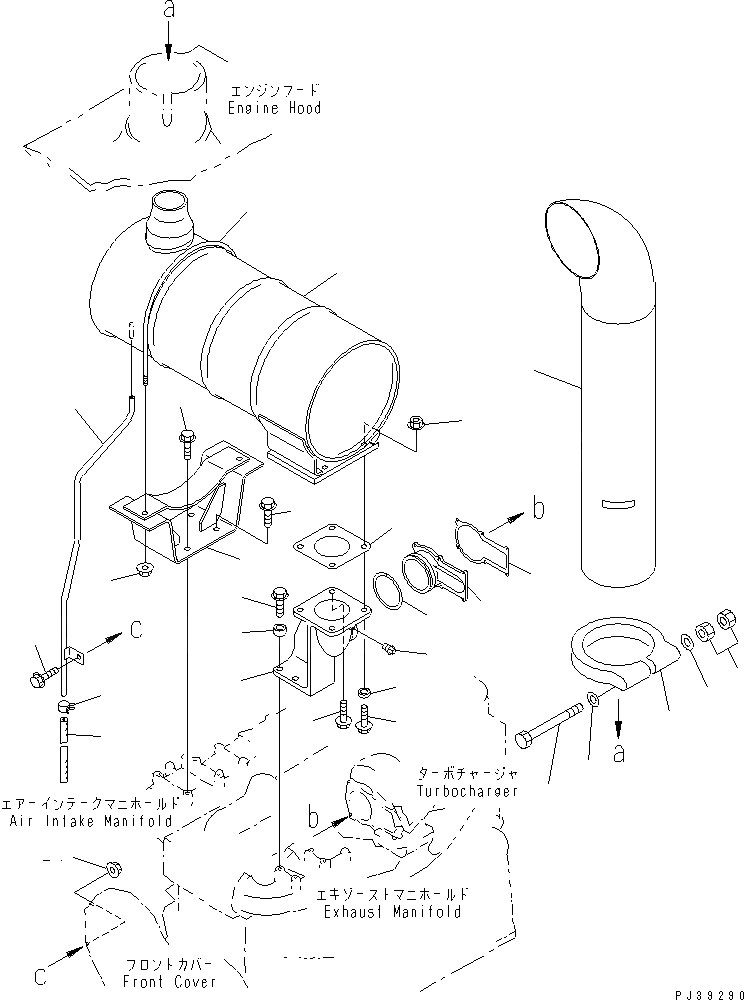 a

エンジンフード
Engine Hood

b

C

a

エアーインテークマニホールド
Air Intake Manifold

ターボチャージャ
Turbocharger

b

エキゾーストマニホールド
Exhaust Manifold

C

フロントカバー
Front Cover

PJ39290