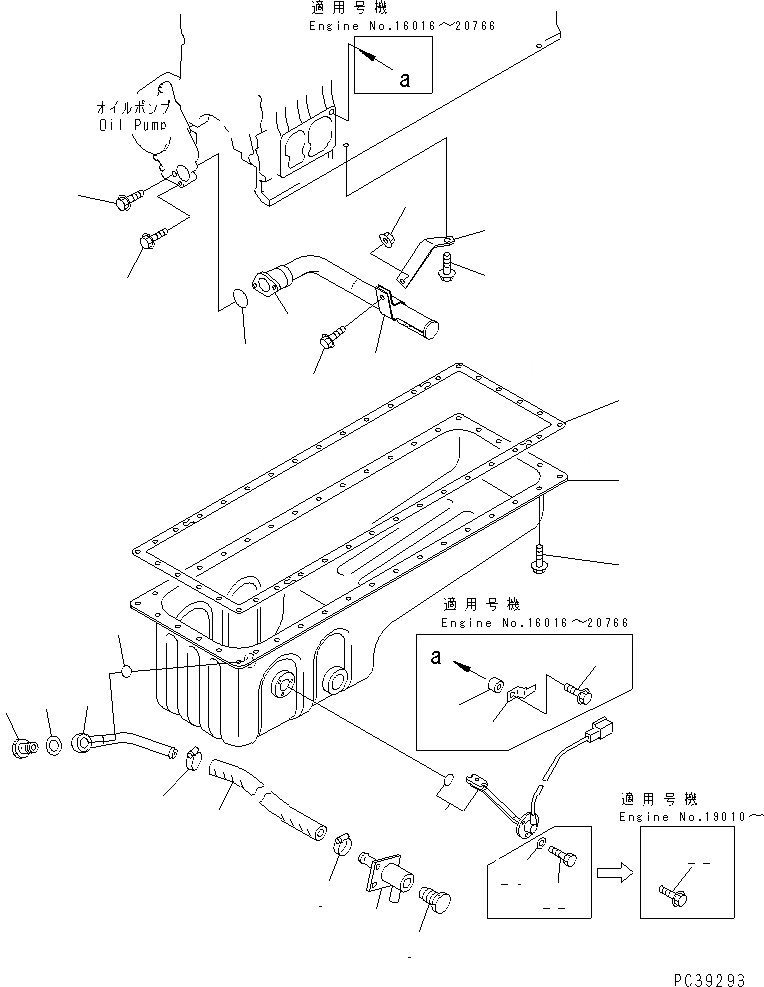 適用号機
Engine No.16016～20766

a

オイルポンプ
Oil Pump

適用号機
Engine No.16016～20766

a

適用号機
Engine No.19010～

PC39293