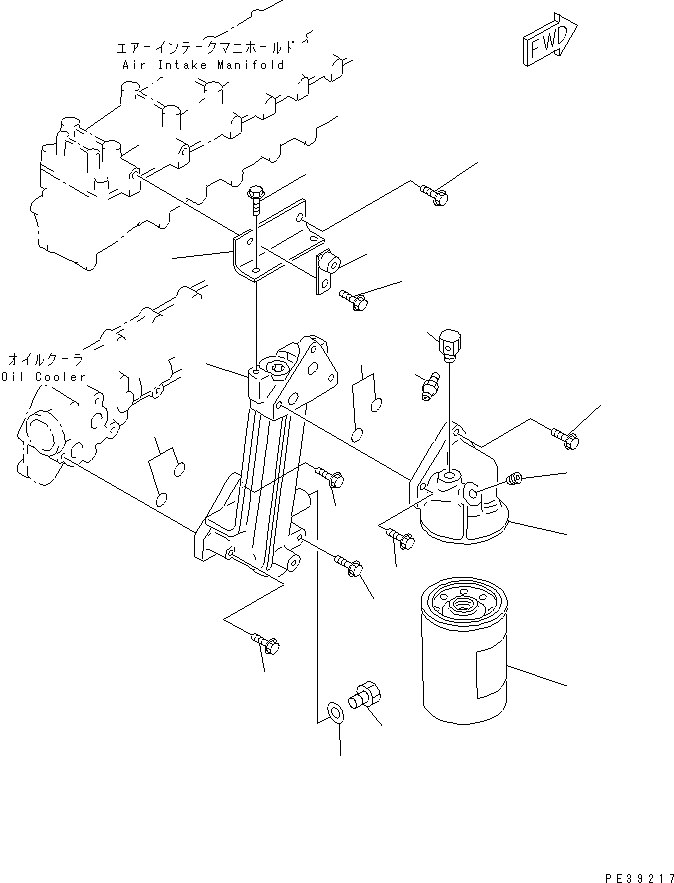 エアーインテークマニホールド
Air Intake Manifold

FWD

オイルクーラ
Oil Cooler

PE39217